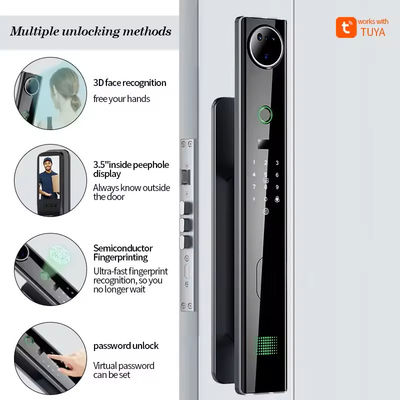 Multiple unlocking methods

works with TUYA

3D face recognition

free your hands

3.5"inside peephole display

Always know outside the door

Semiconductor Fingerprinting

Ultra-fast fingerprint recognition, so you no longer wait

password unlock

Virtual password can be set

1 2 3
4 5 6
7 8 9
* 0 #